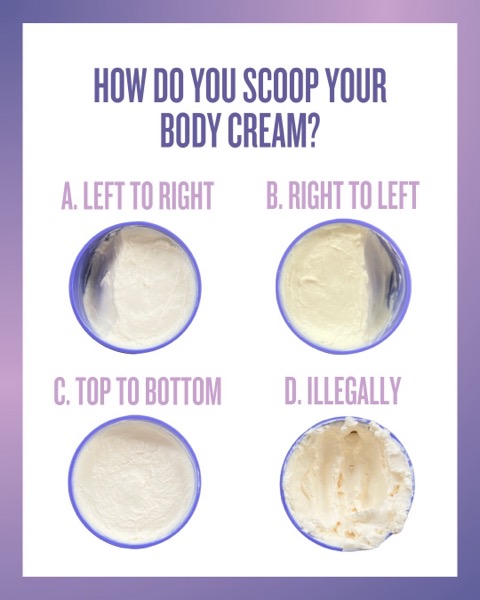 HOW DO YOU SCOOP YOUR BODY CREAM?

A. LEFT TO RIGHT

B. RIGHT TO LEFT

C. TOP TO BOTTOM

D. ILLEGALLY